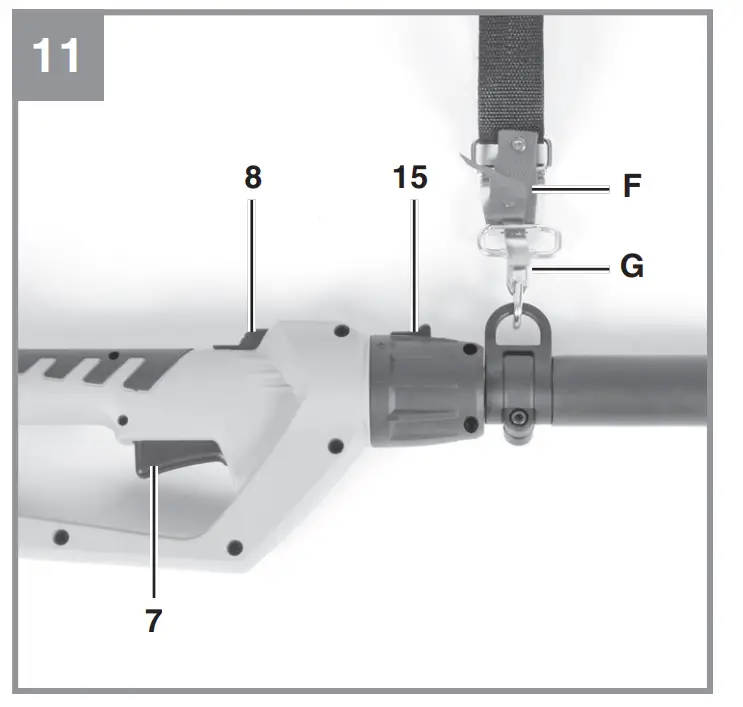 11

8

15

F

G

7