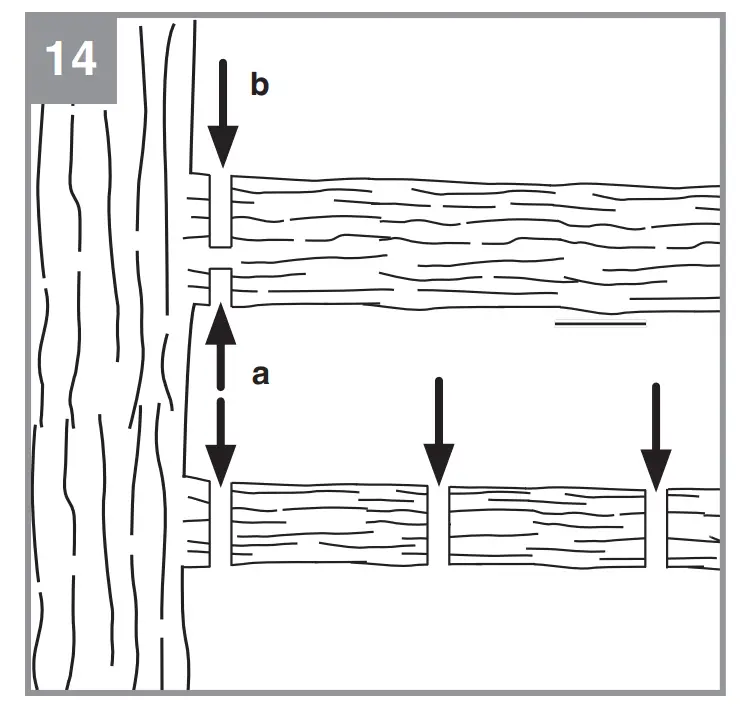 14

b

a