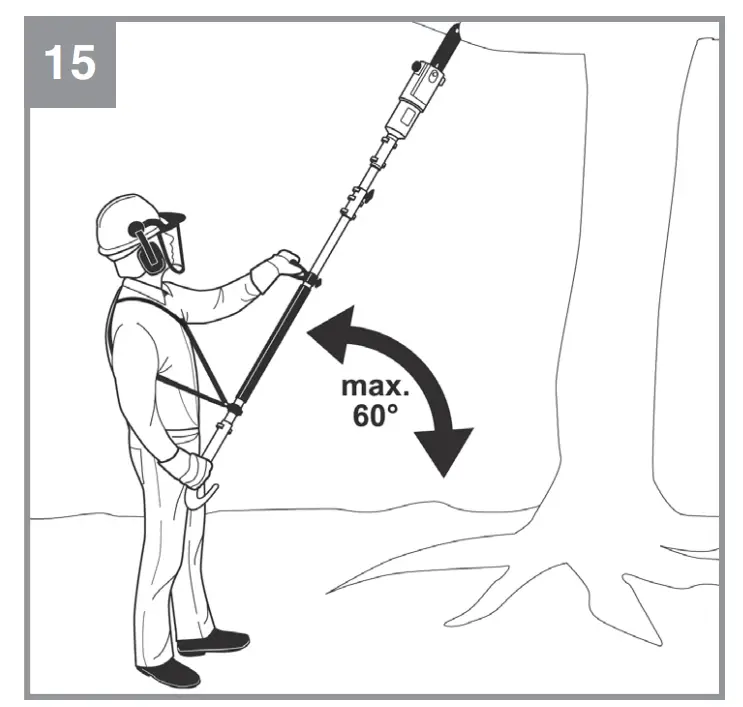 15

max.
60°