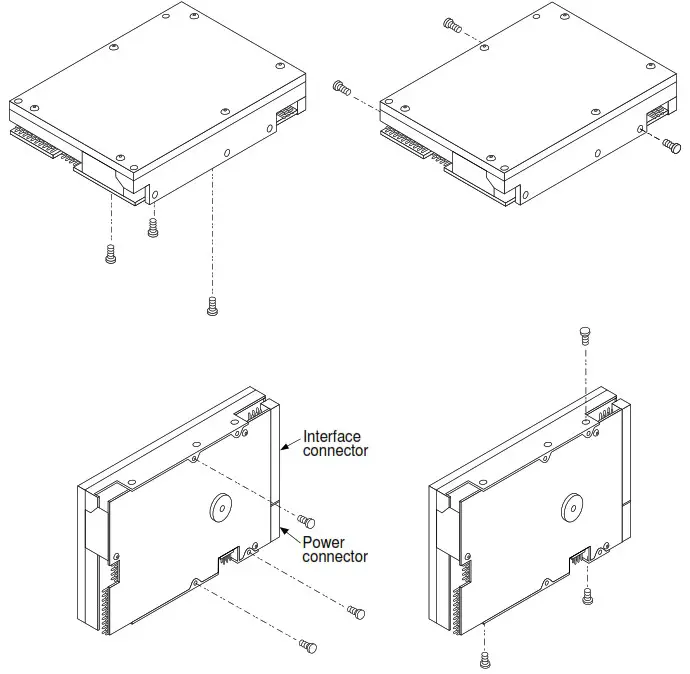 Interface connector

Power connector