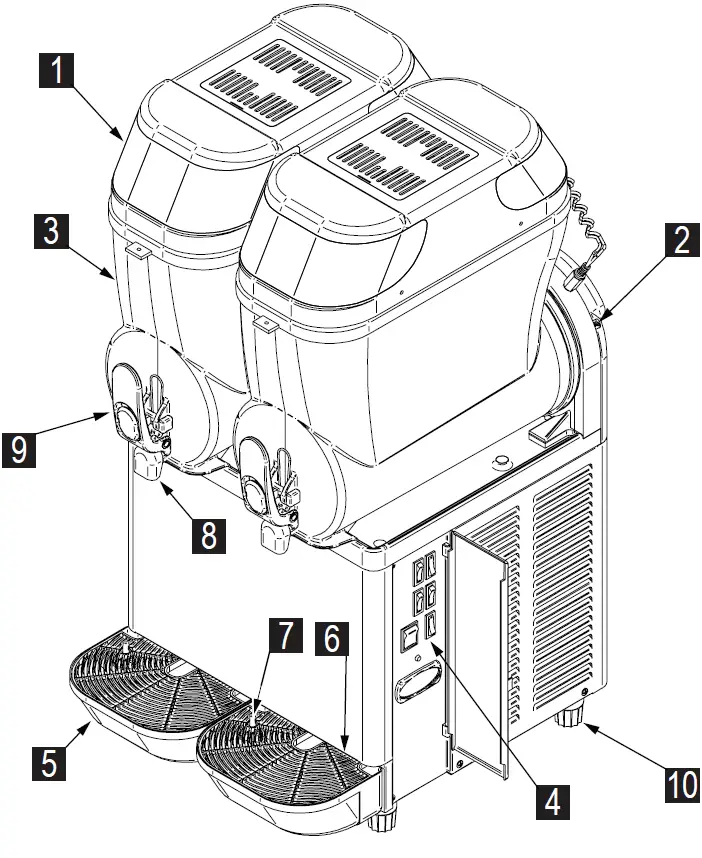 1
3
2
9
8
7
6
5
4
10