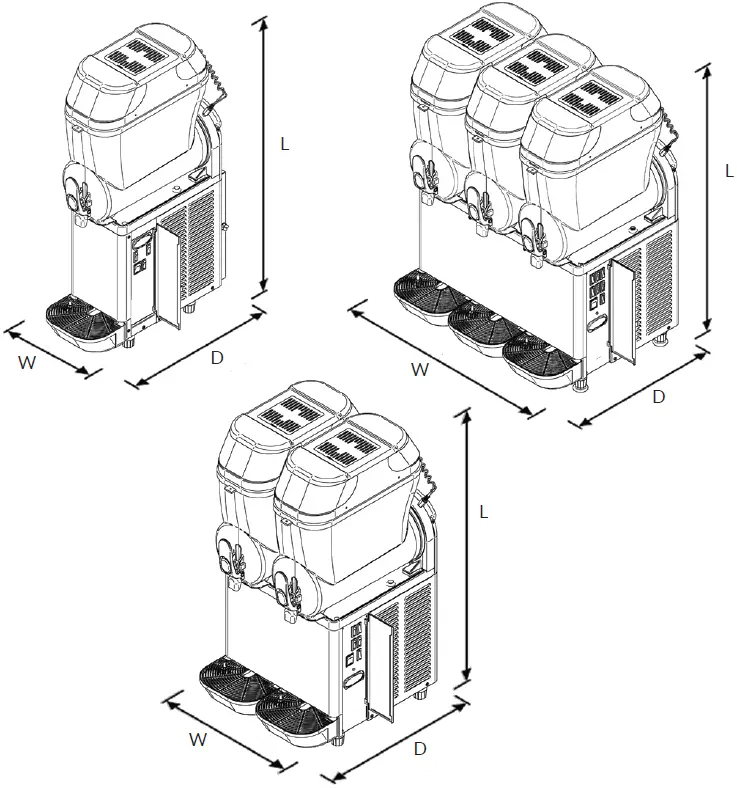 L

W

D

L

W

D

L

W

D