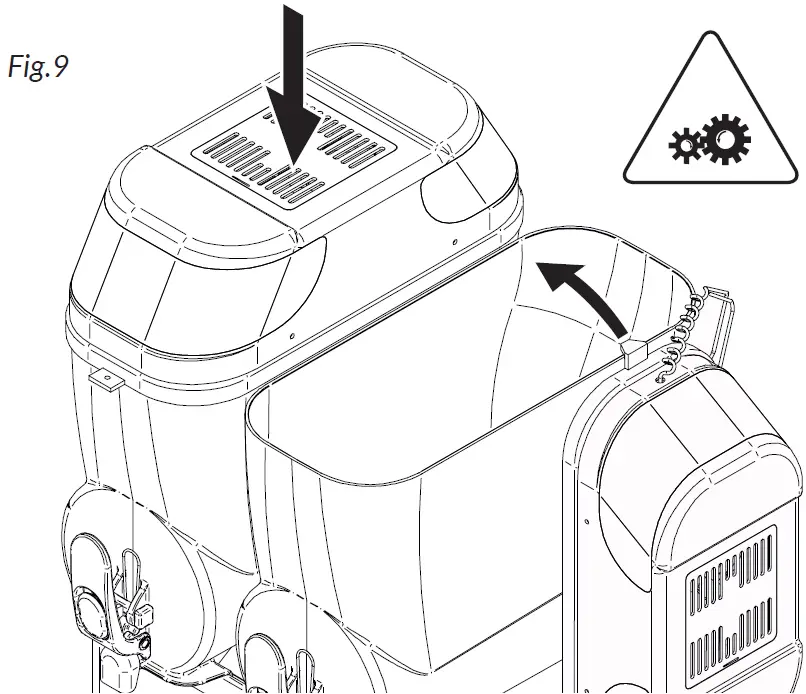 Fig.9