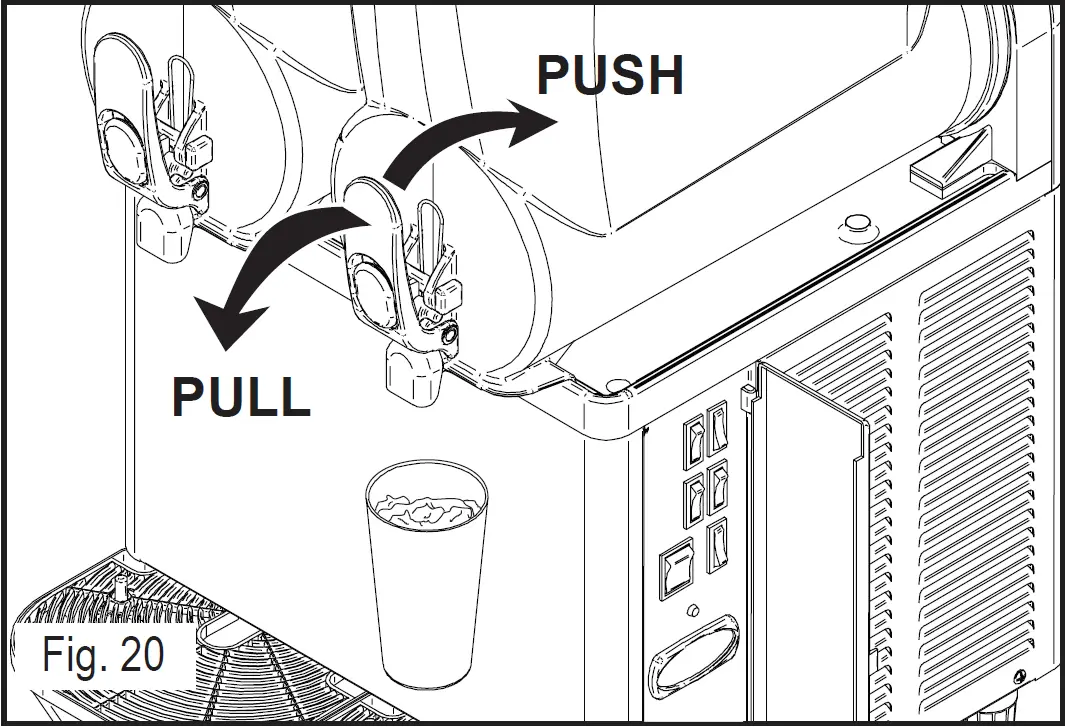 PUSH

PULL

Fig. 20