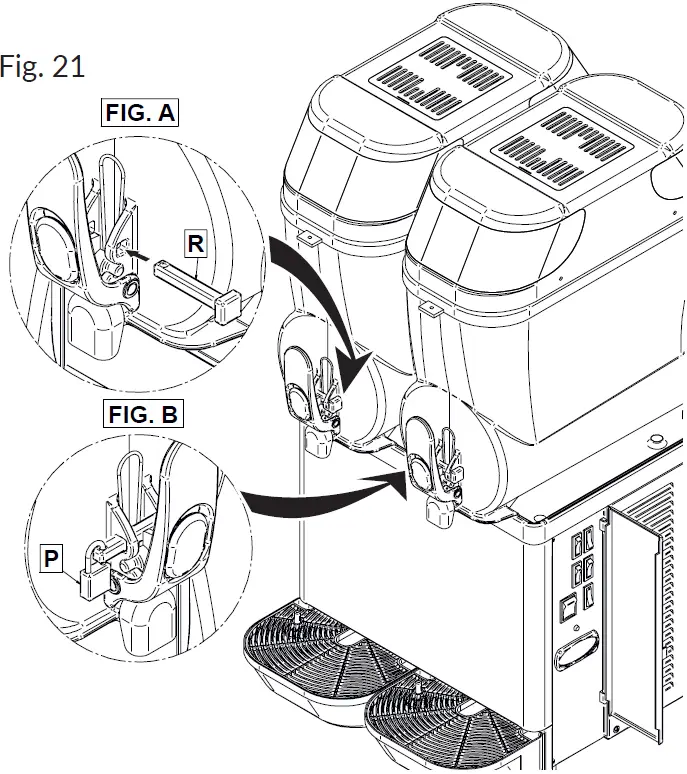 Fig. 21

FIG. A

R

FIG. B

P