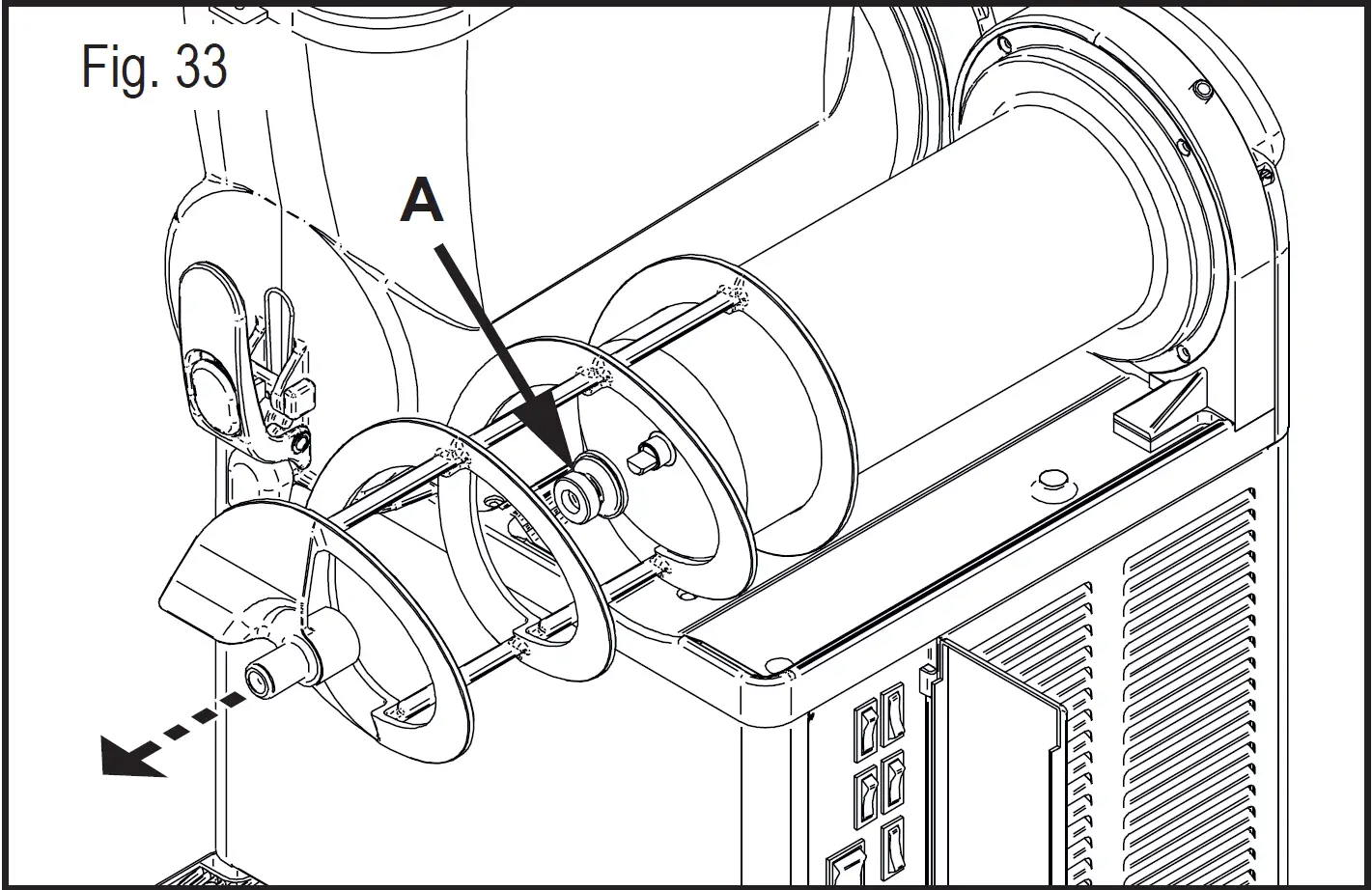 Fig. 33

A