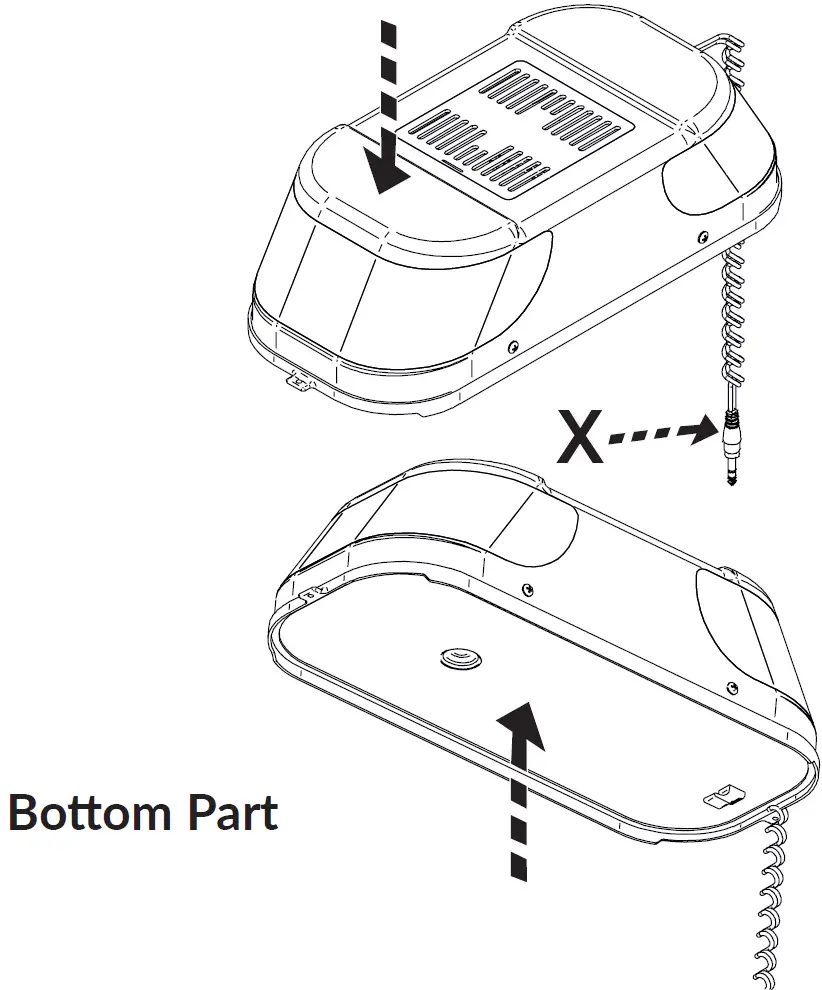 X

Bottom Part