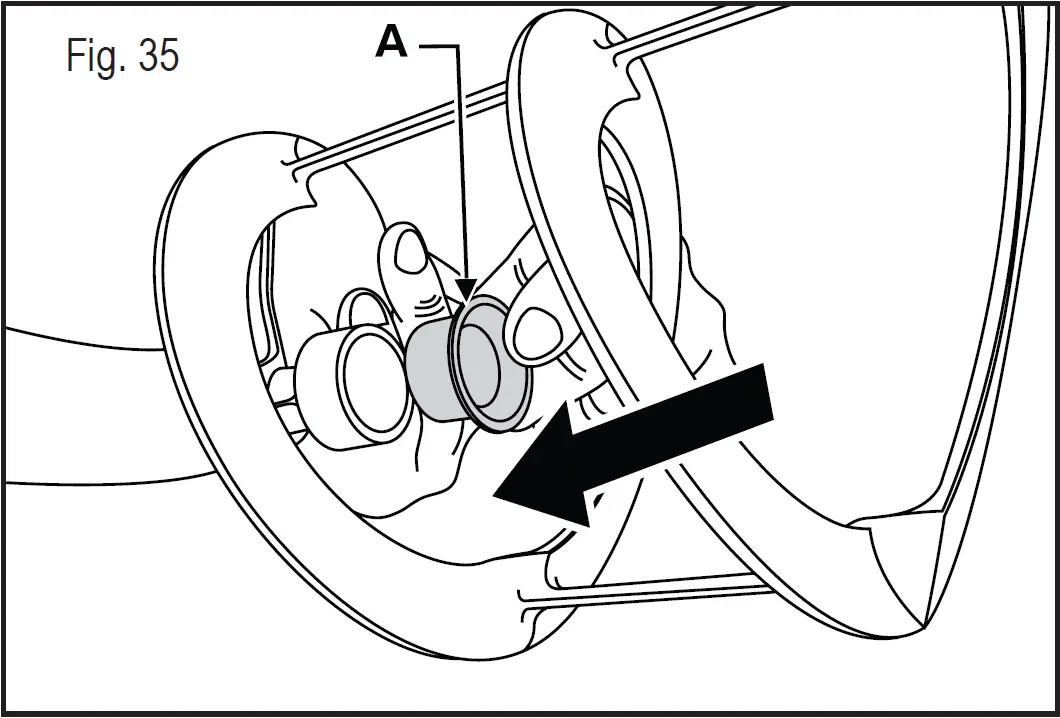 Fig. 35

A