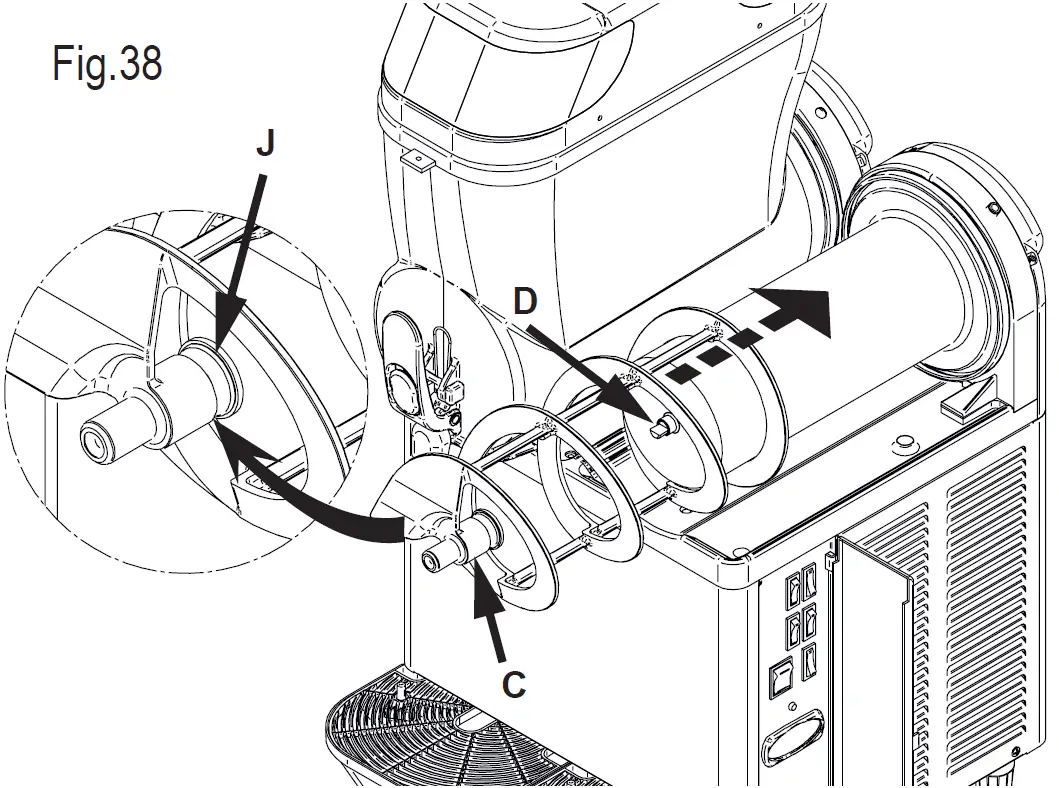 Fig.38

J

D

C