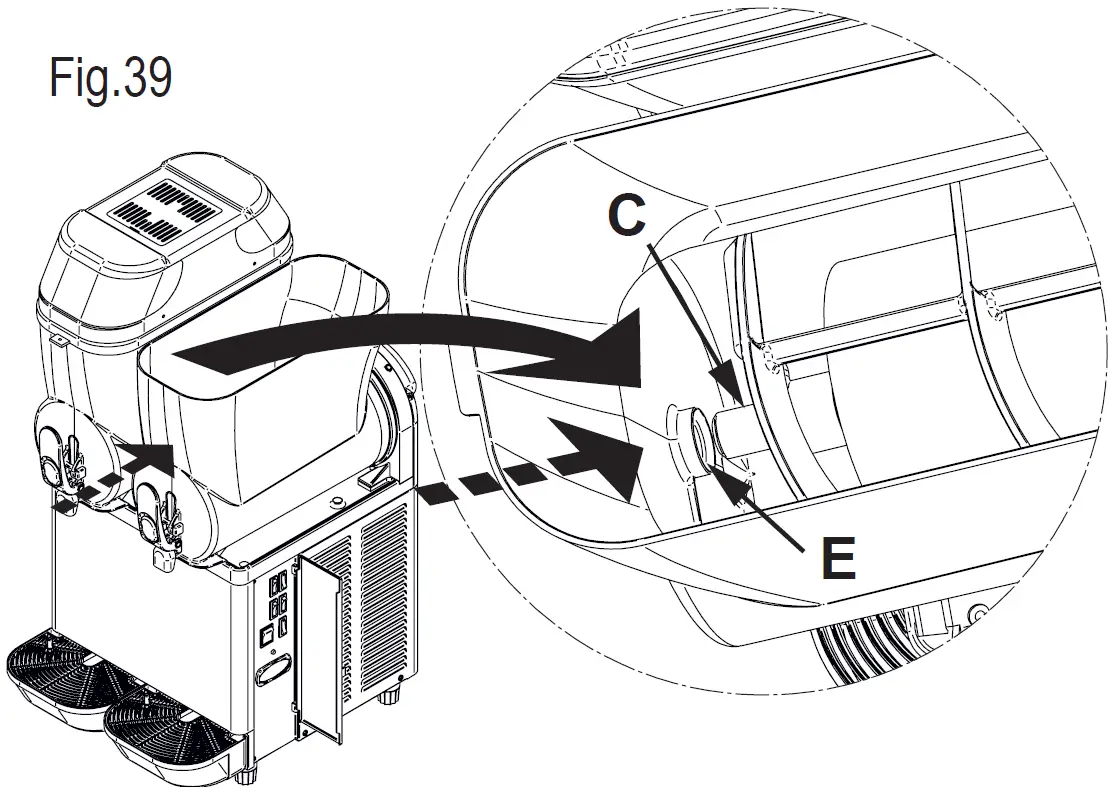 Fig.39

C

E