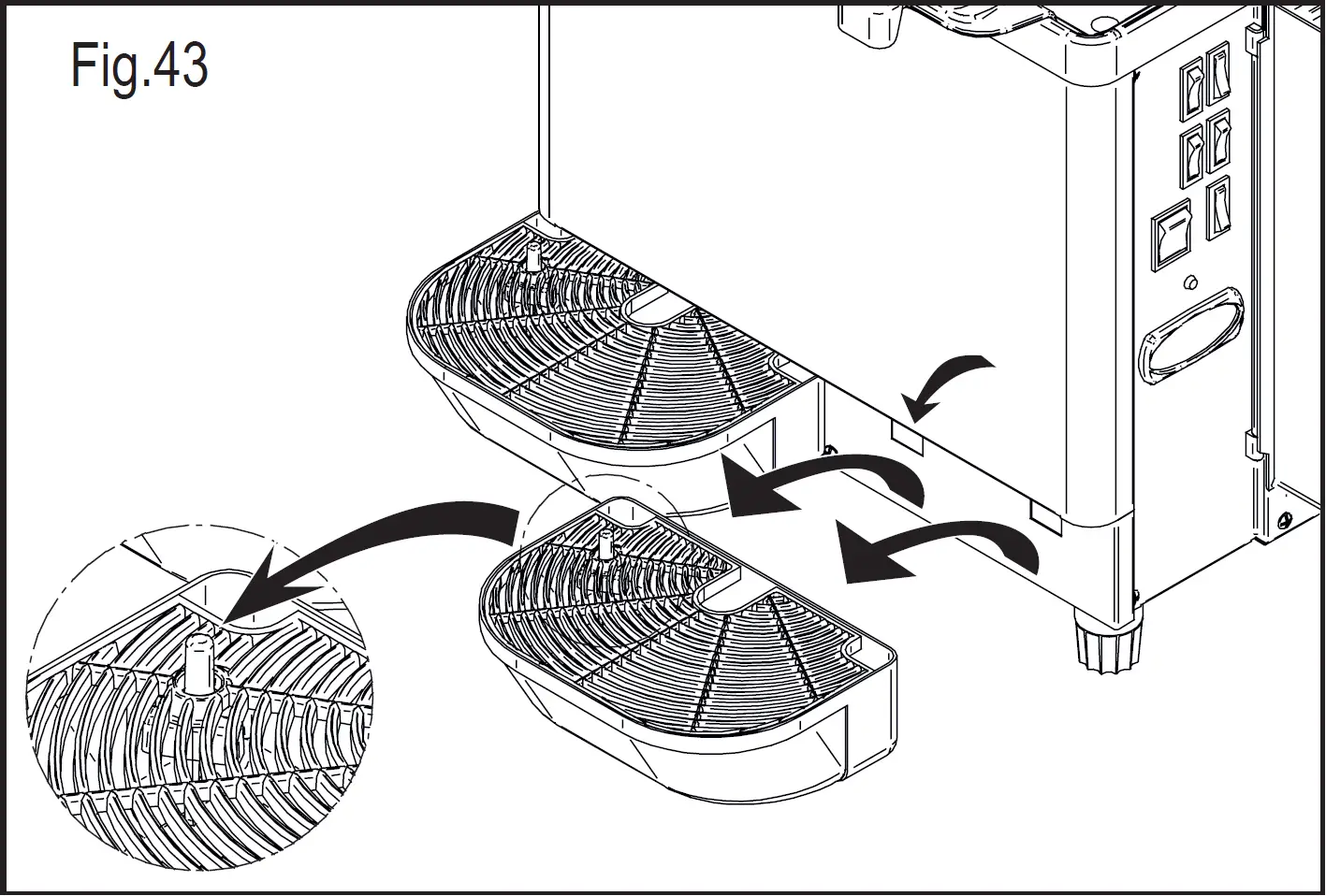 Fig.43