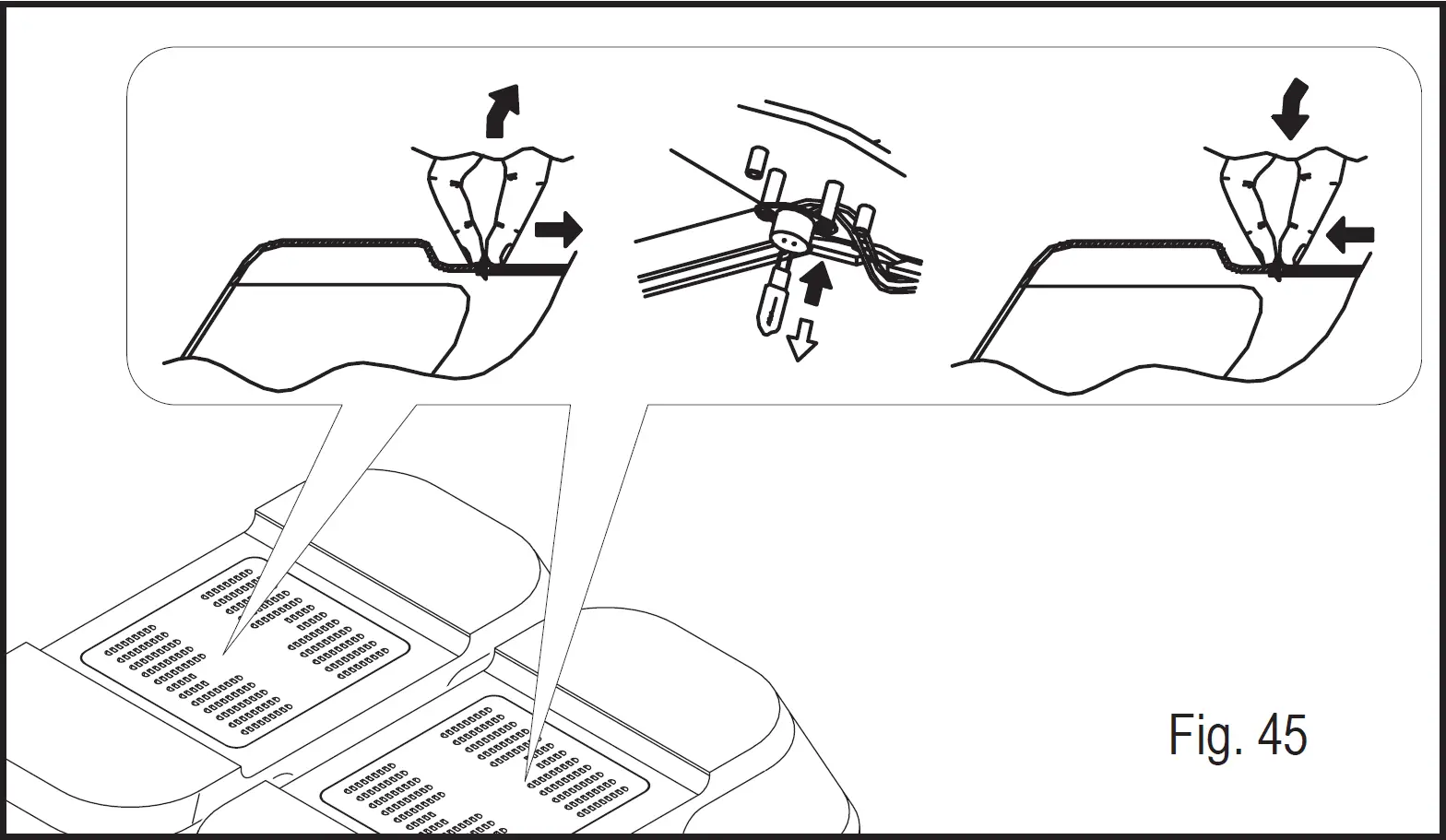 Fig. 45