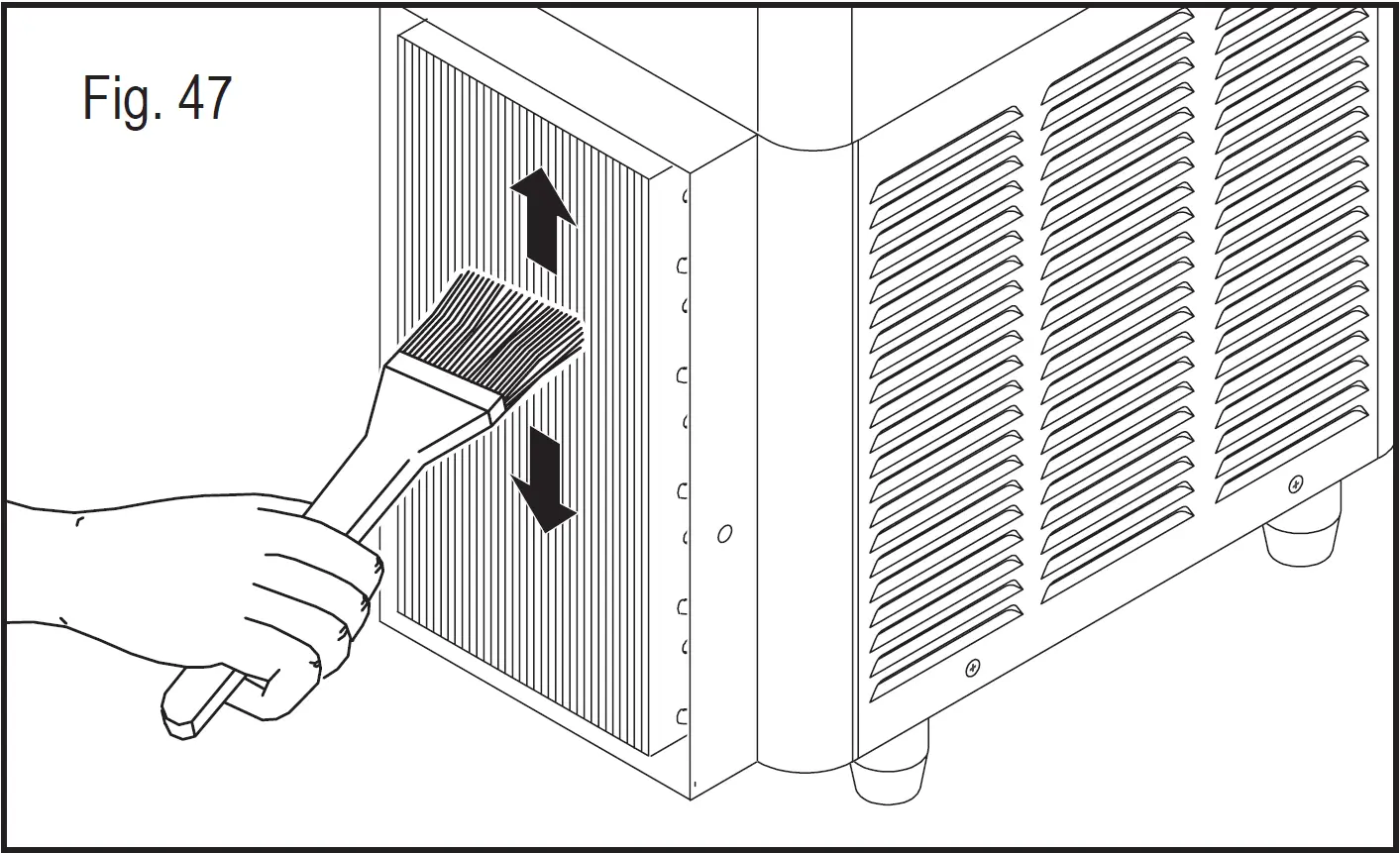 Fig. 47