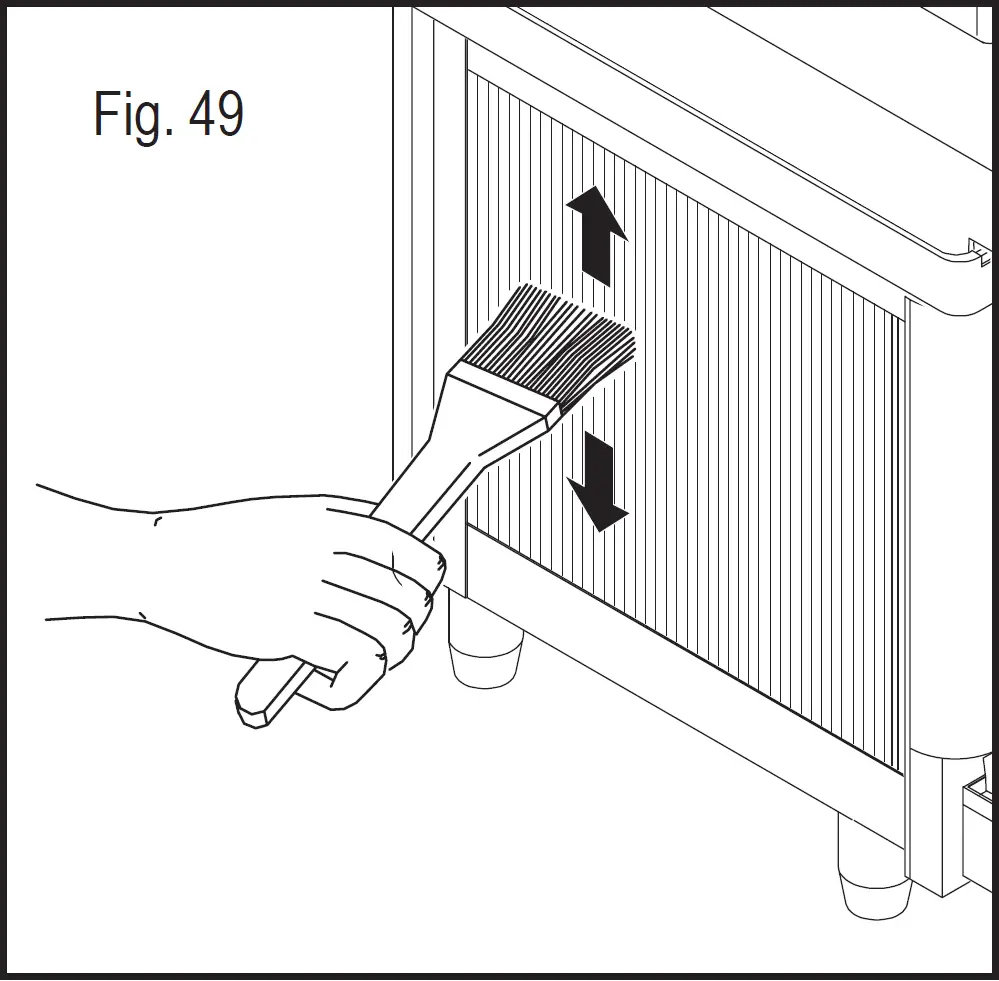 Fig. 49