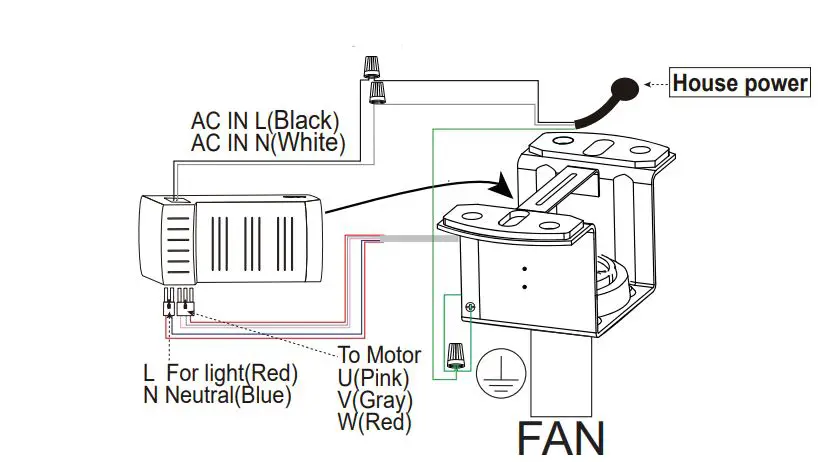 House power

AC IN L(Black)
AC IN N(White)

L For light(Red)
N Neutral(Blue)

To Motor
U(Pink)
V(Gray)
W(Red)

FAN