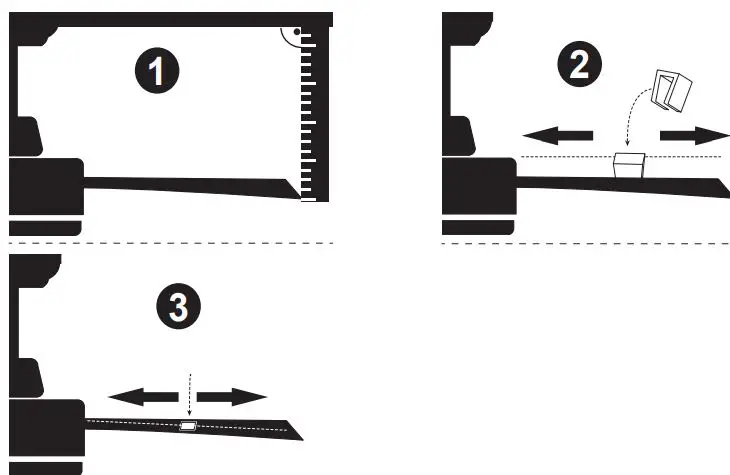 1

2

3