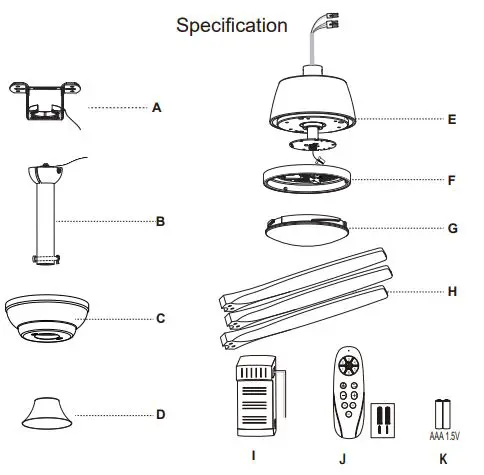 Specification

A

B

C

D

E

F

G

H

I

J

AAA 1.5V

K