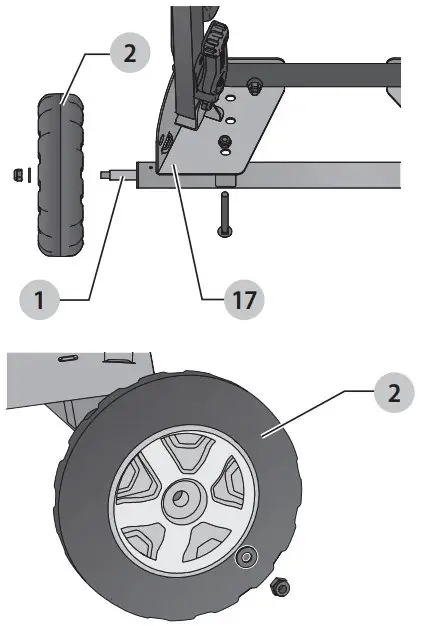 2

1

17

2