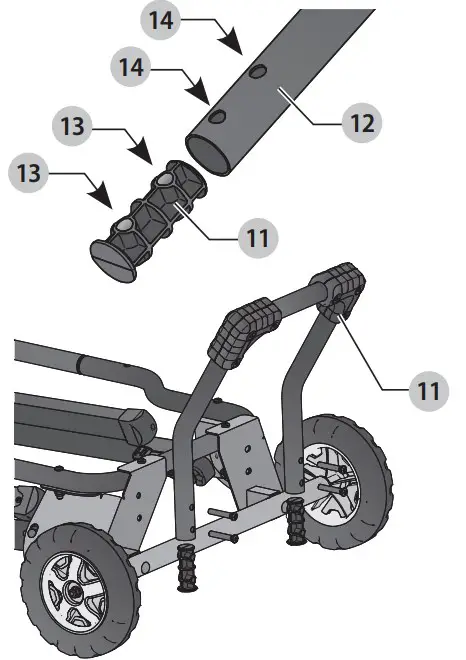 14
14
12
13
13
11
11