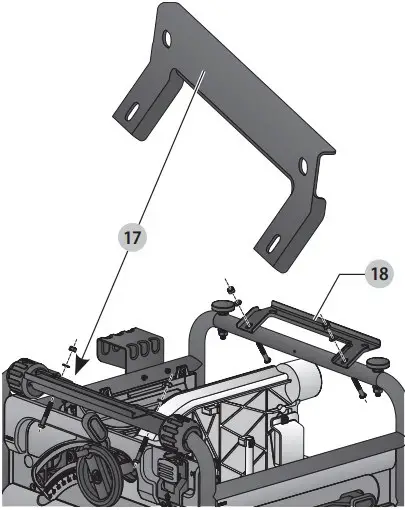 17

18