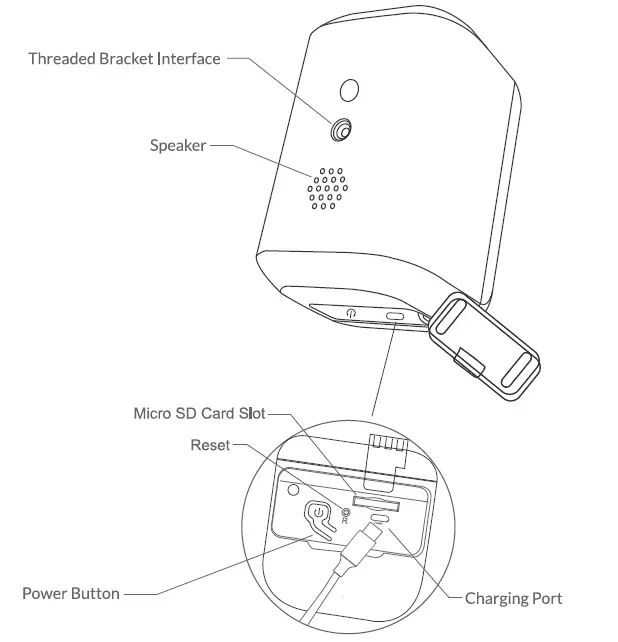 Threaded Bracket Interface

Speaker

Micro SD Card Slot

Reset

R

Power Button

Charging Port