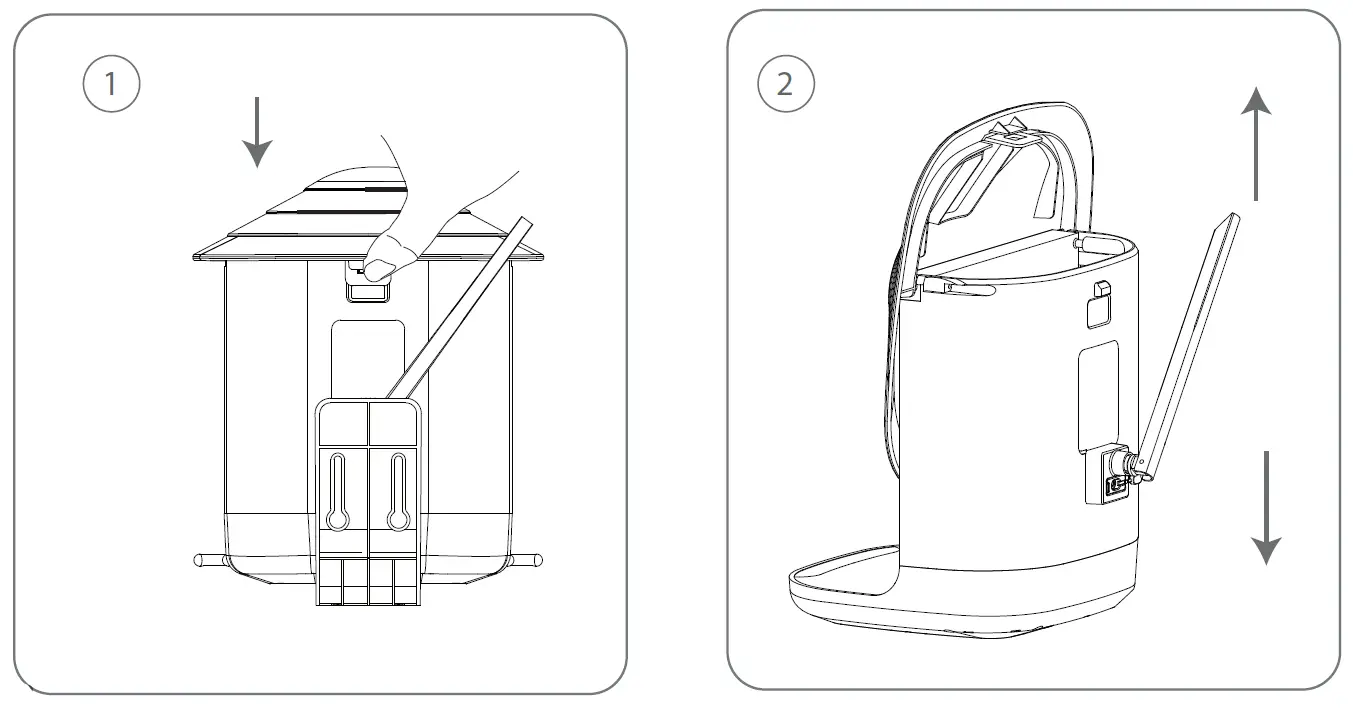 1

2