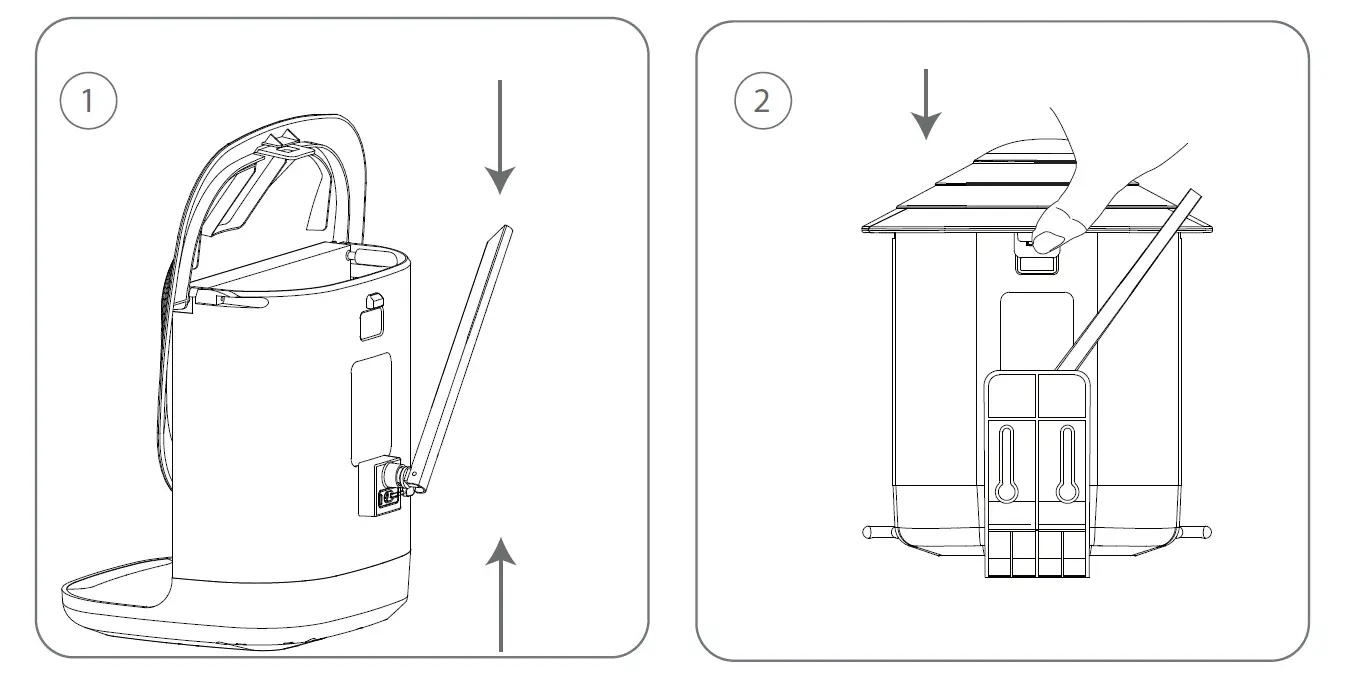 1

2