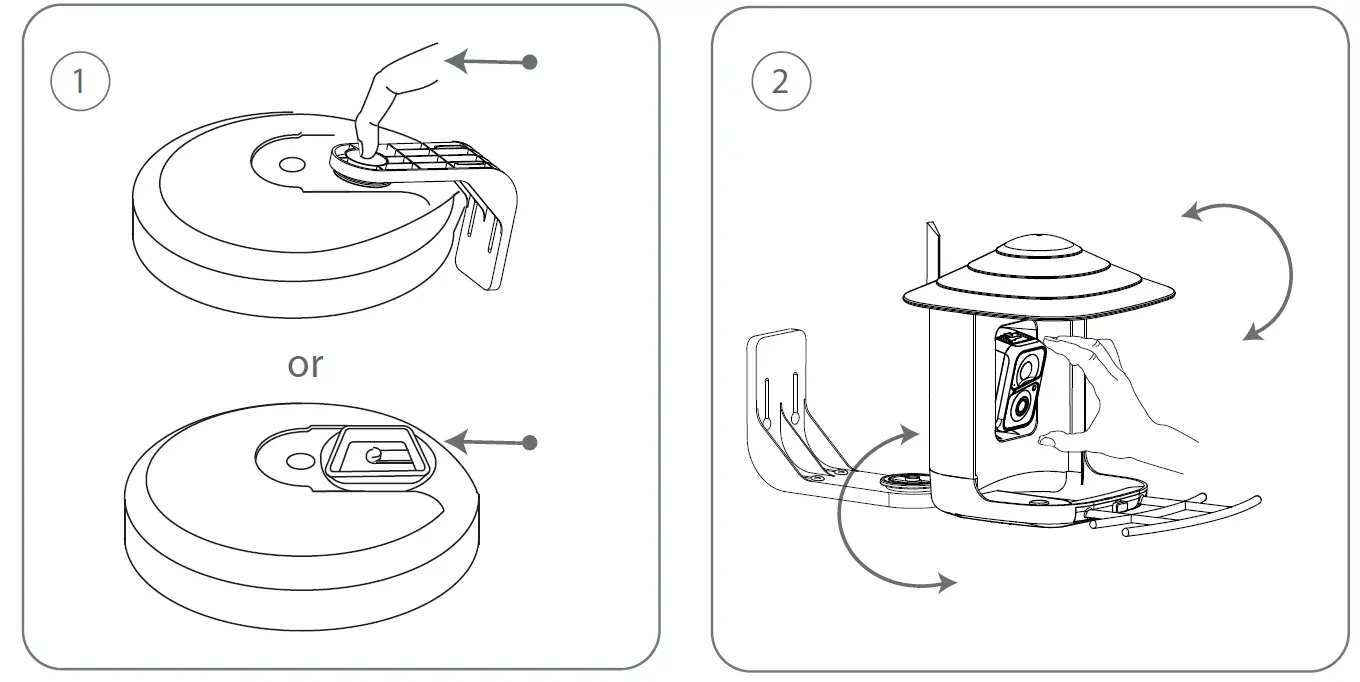 1

or

2