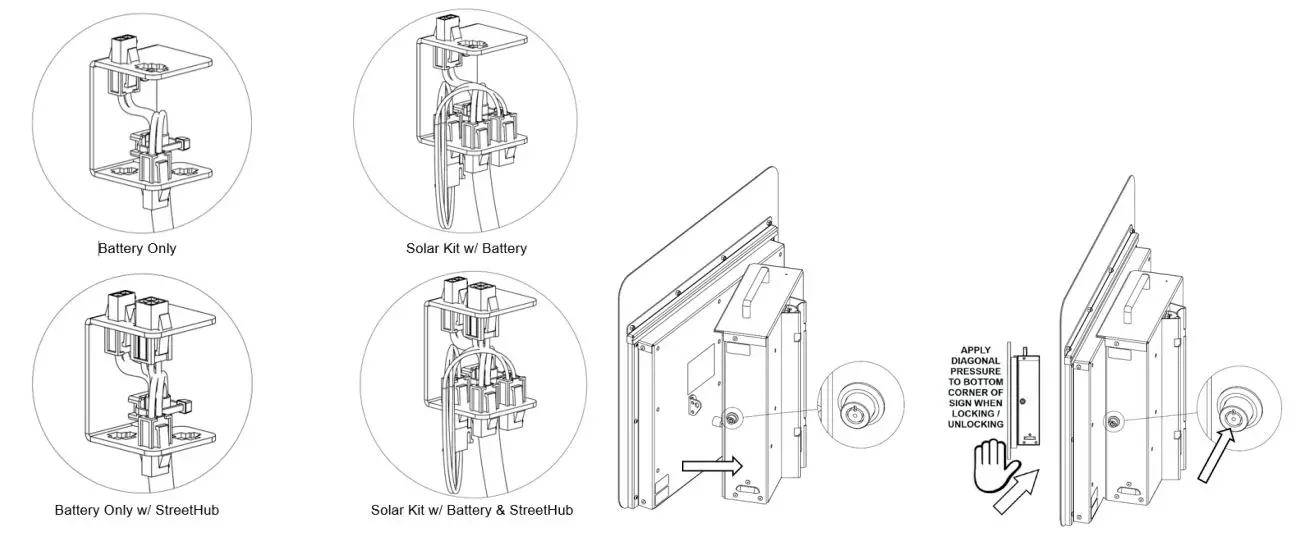 Battery Only

Solar Kit w/ Battery

Battery Only w/ StreetHub

Solar Kit w/ Battery & StreetHub

APPLY DIAGONAL PRESSURE TO BOTTOM CORNER OF SIGN WHEN LOCKING / UNLOCKING