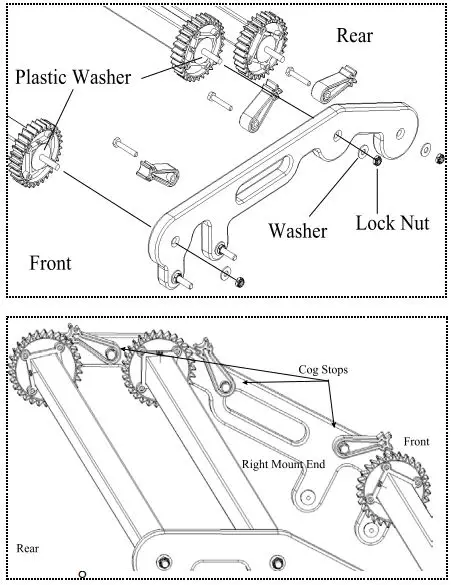 Rear

Plastic Washer

Washer

Lock Nut

Front

Cog Stops

Front

Right Mount End

Rear