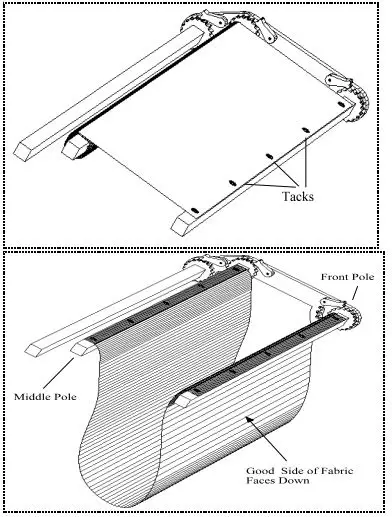 Tacks

Front Pole

Middle Pole

Good Side of Fabric Faces Down