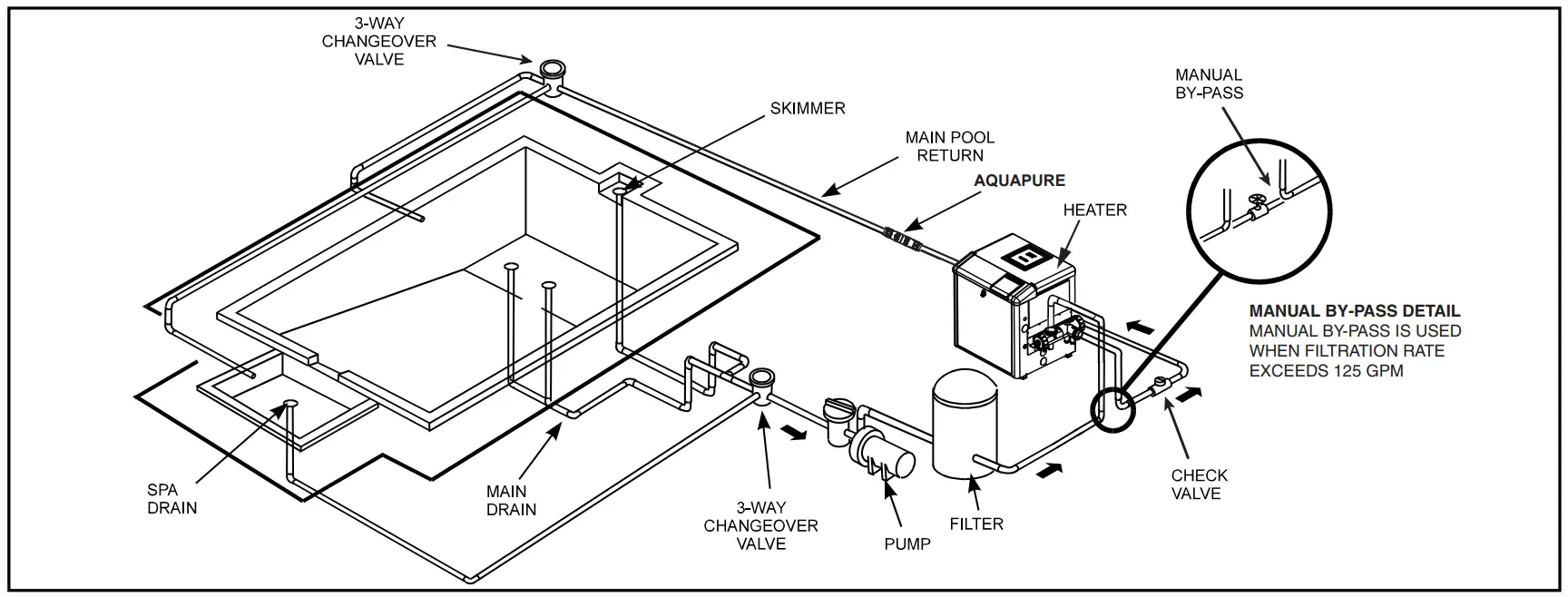 3-WAY CHANGEOVER VALVE

SKIMMER

MAIN POOL RETURN

AQUAPURE

HEATER

MANUAL BY-PASS

MANUAL BY-PASS DETAIL
MANUAL BY-PASS IS USED WHEN FILTRATION RATE EXCEEDS 125 GPM

SPA DRAIN

MAIN DRAIN

3-WAY CHANGEOVER VALVE

PUMP

FILTER

CHECK VALVE