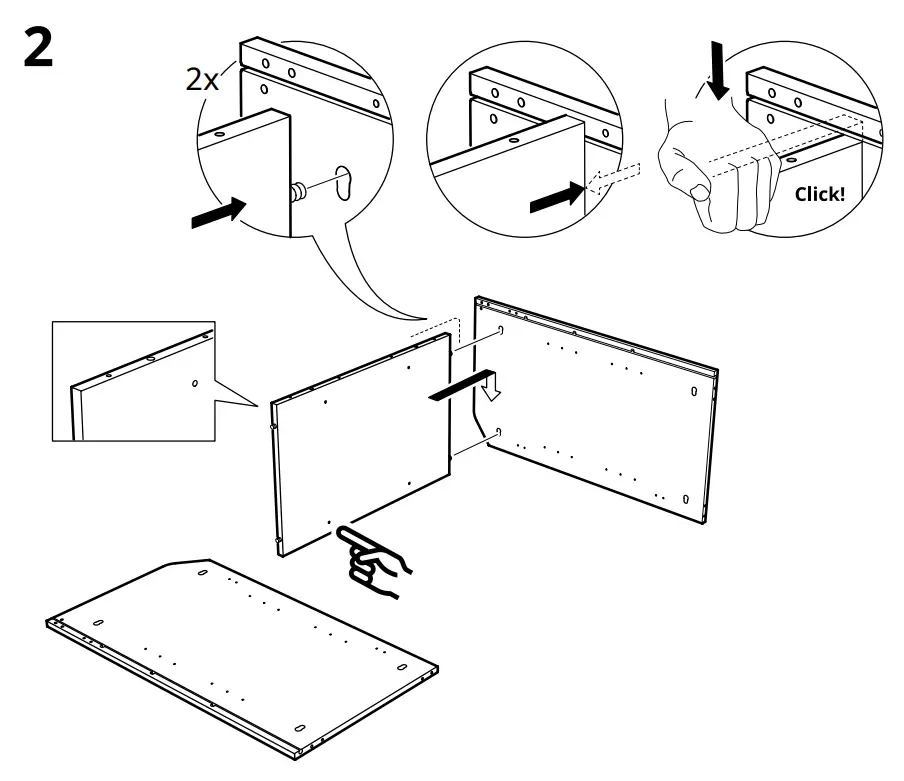 2

2x

Click!