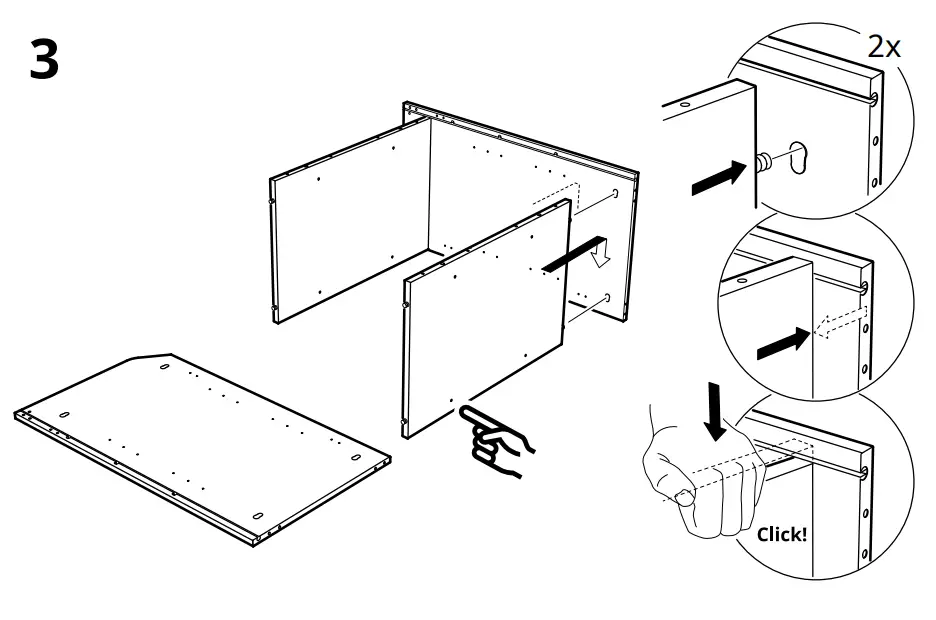 3

2x

Click!