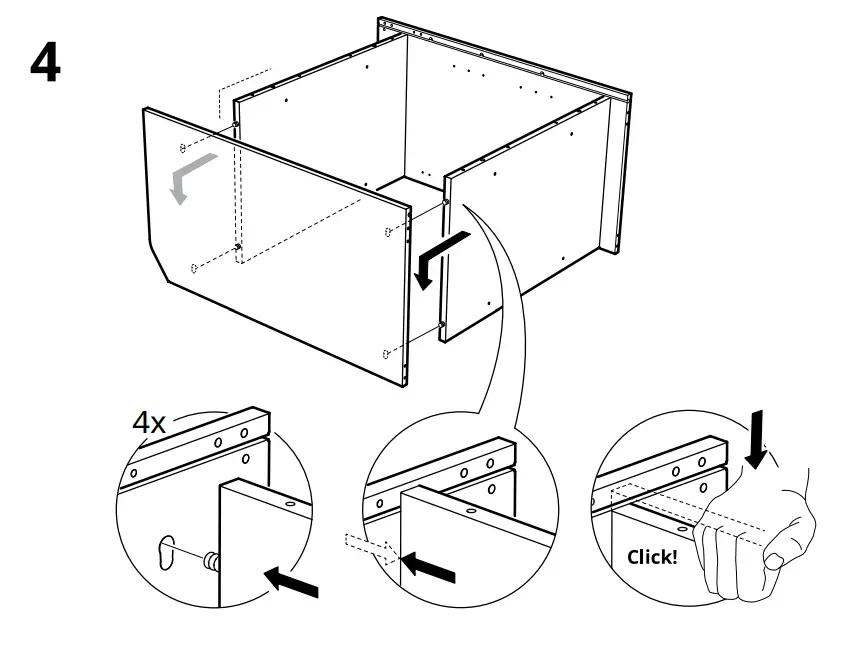 4

4x

Click!