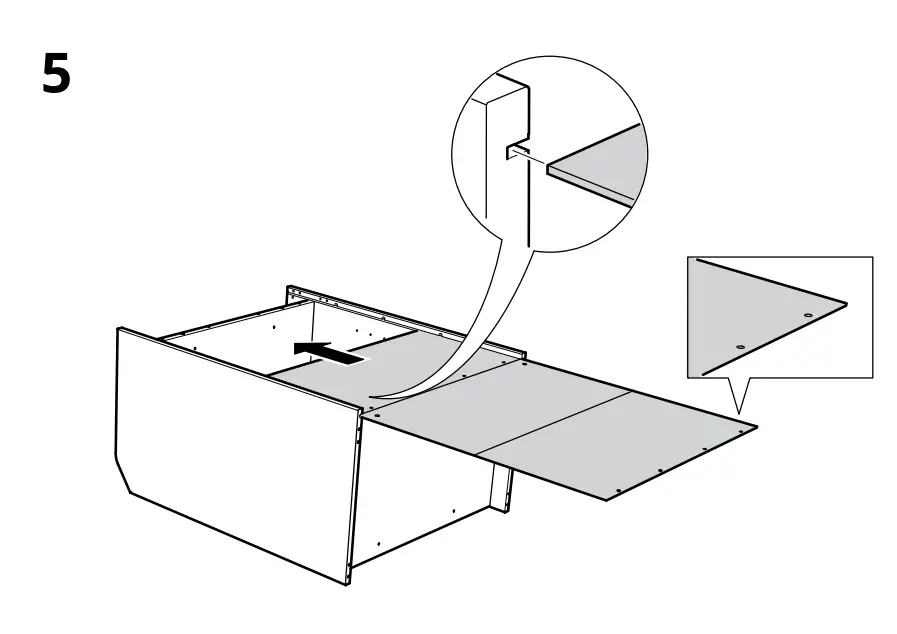 5