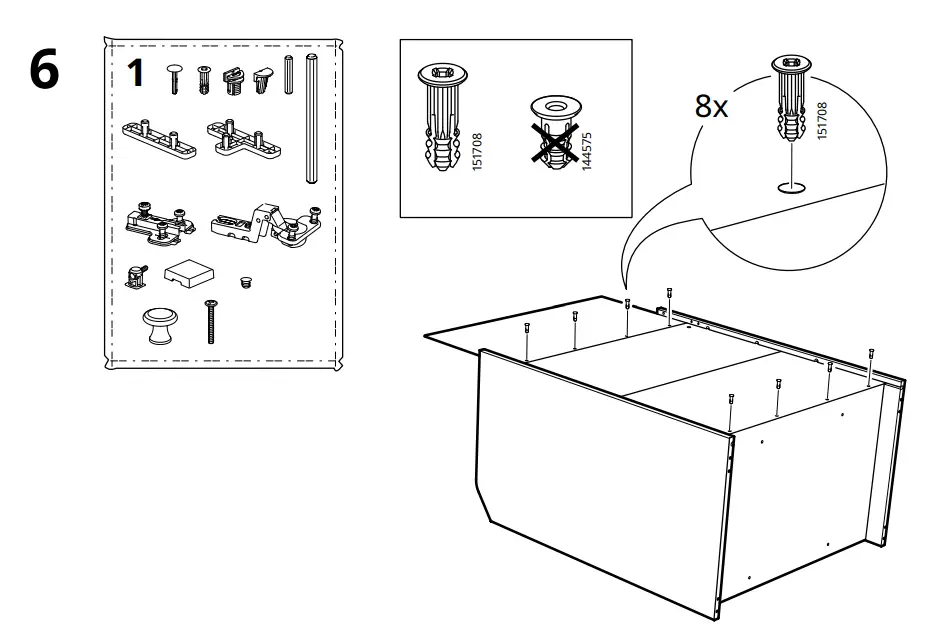 6

1

151708

144575

8x

151708