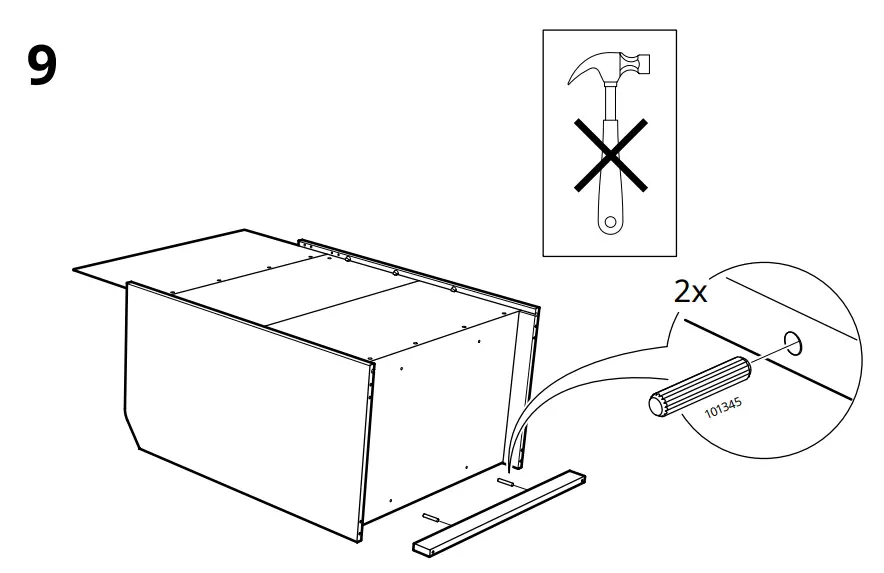 9

2x

101345