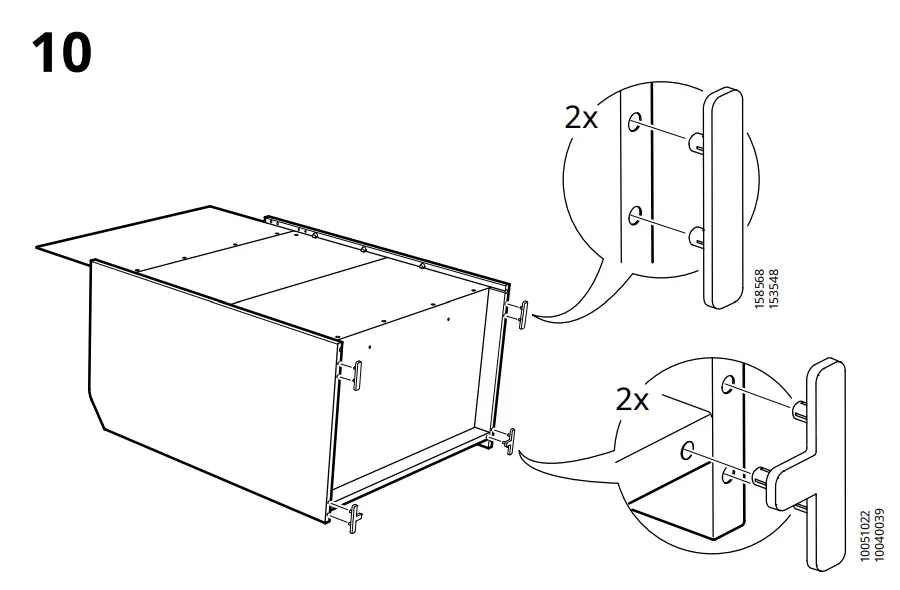 10

2x

158568
153548

2x

10051022
10040039