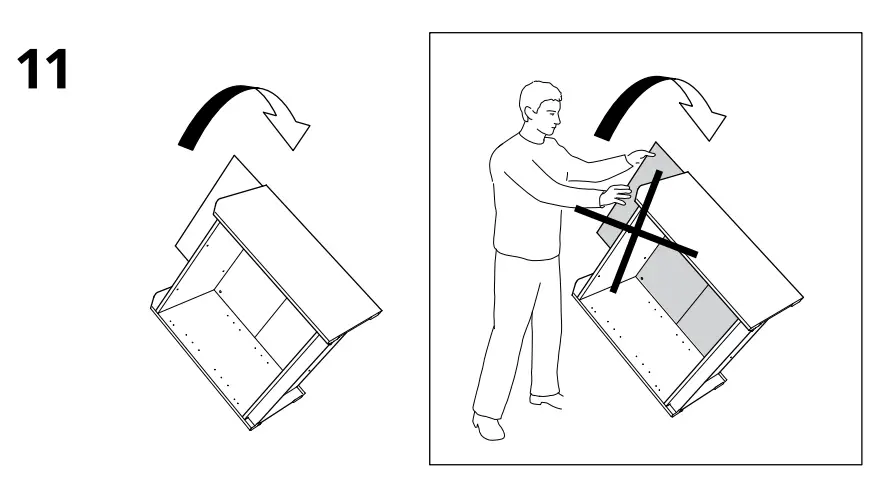 11