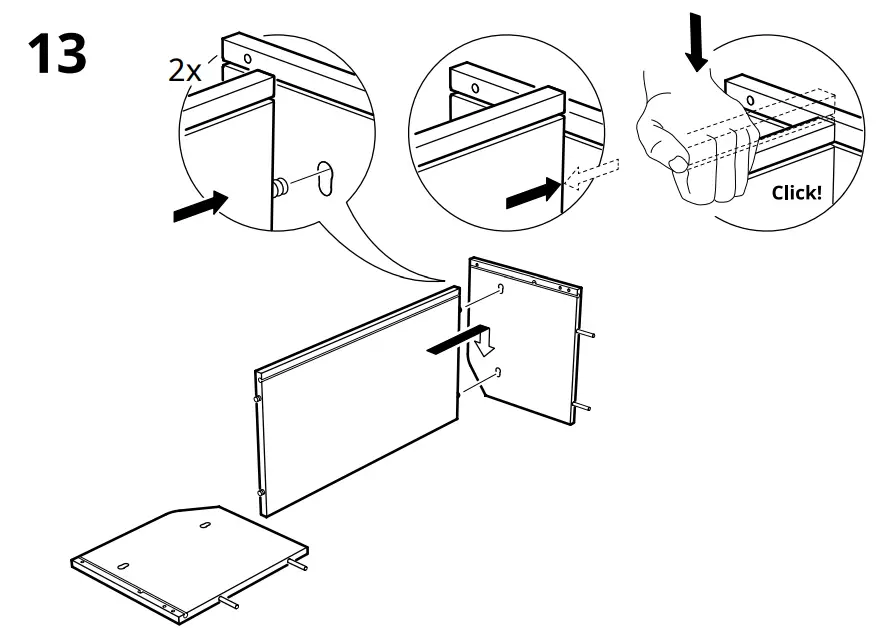 13

2x

Click!