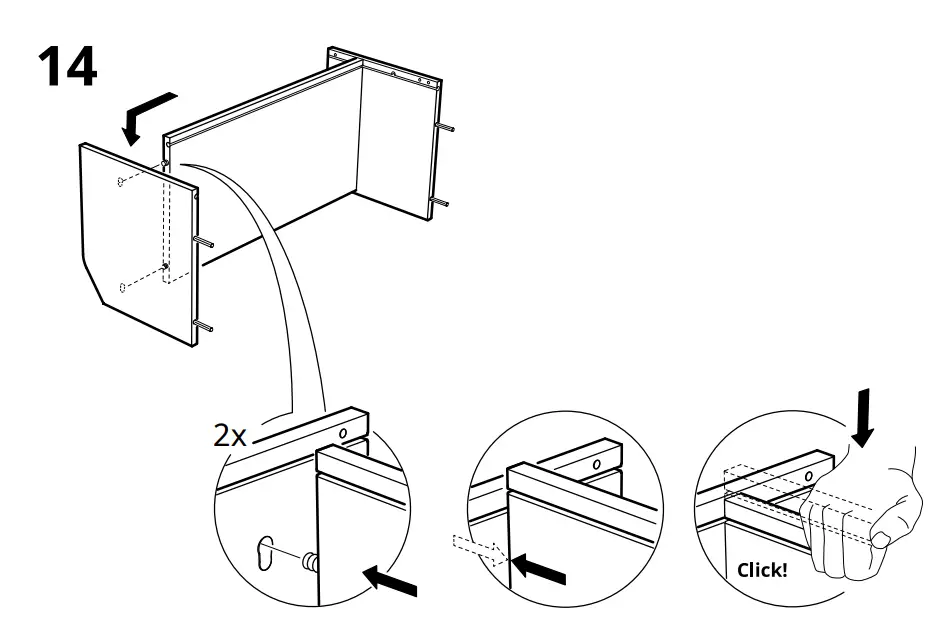 14

2x

Click!