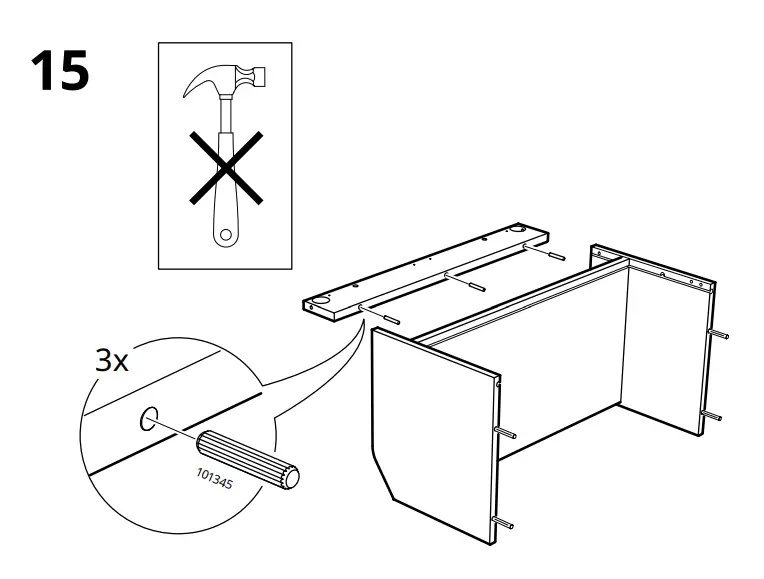 15

3x

101345