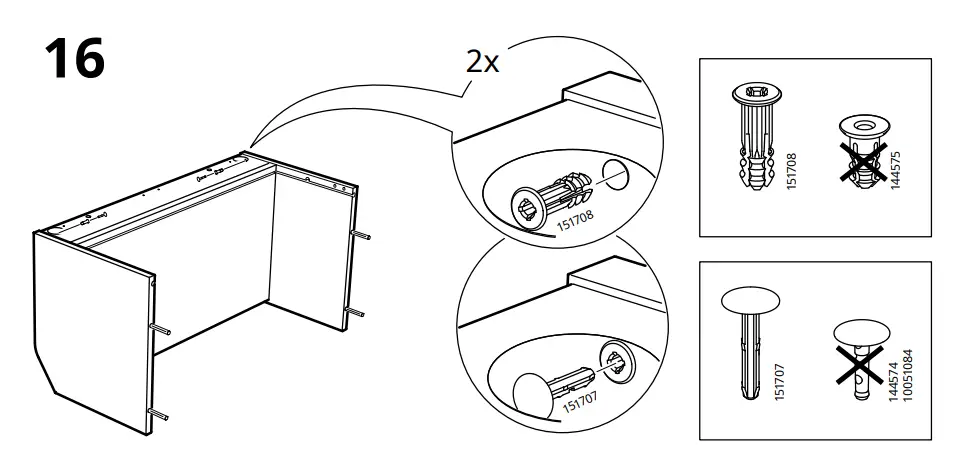 16

2x

151708

151707

151708

144575

151707

144574
10051084