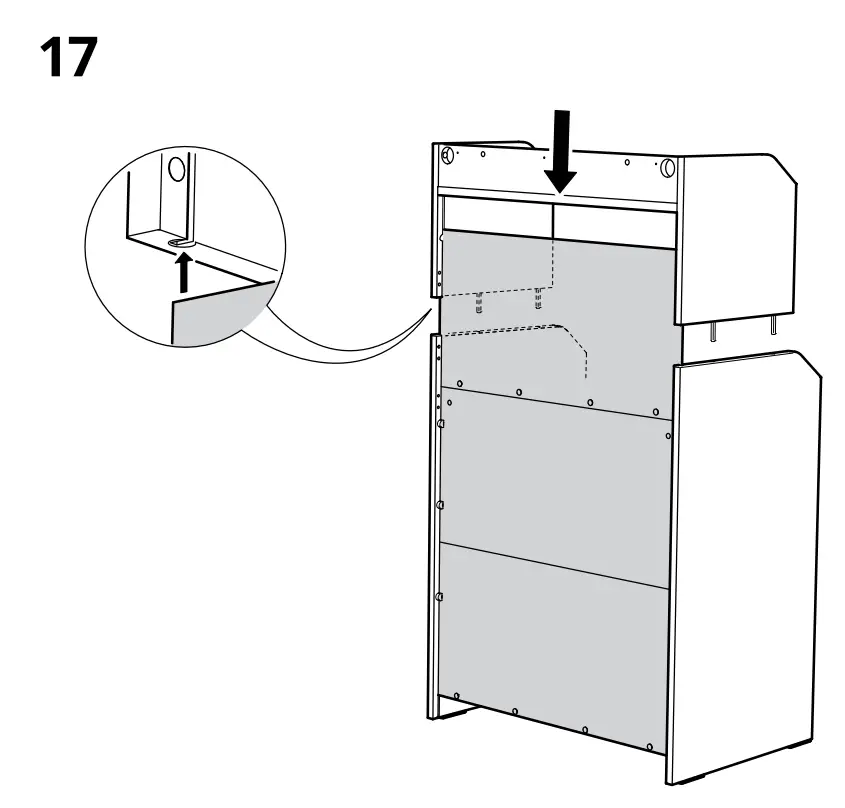 17