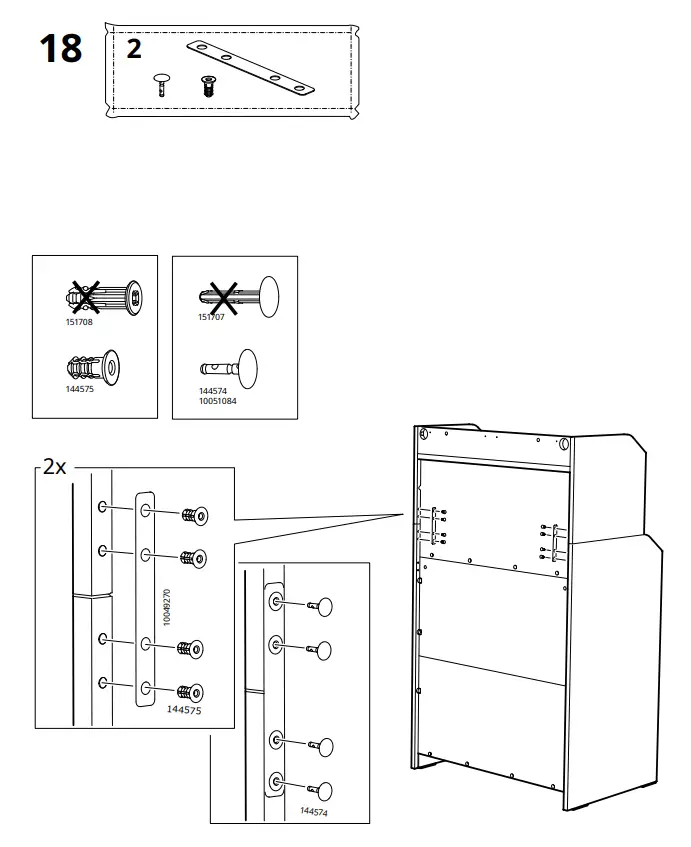 18

2

151708

144575

151707

144574
10051084

2x

10049270

144575

144574