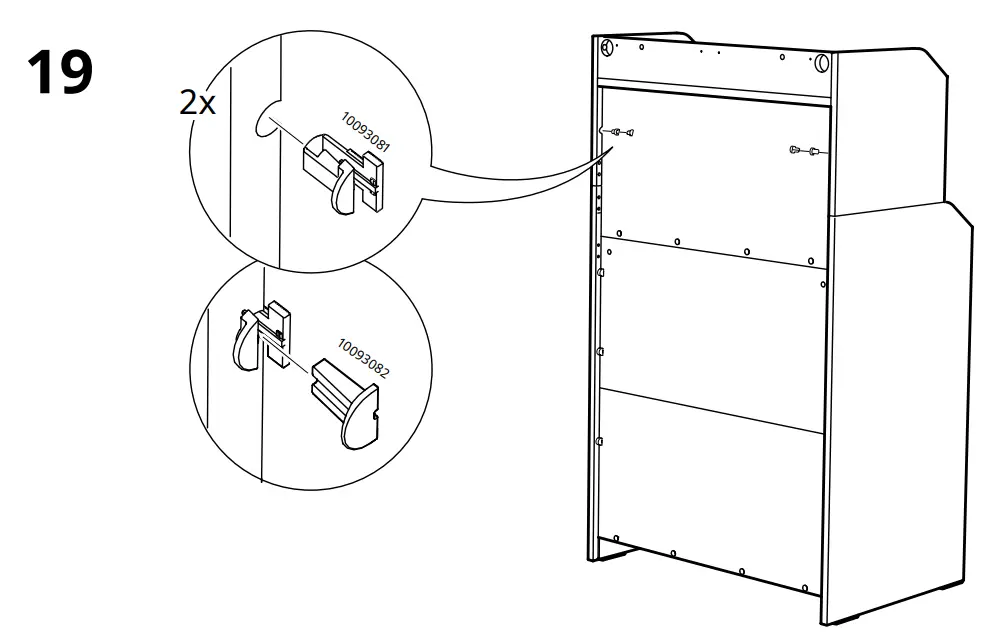 19

2x

10093081

10093082