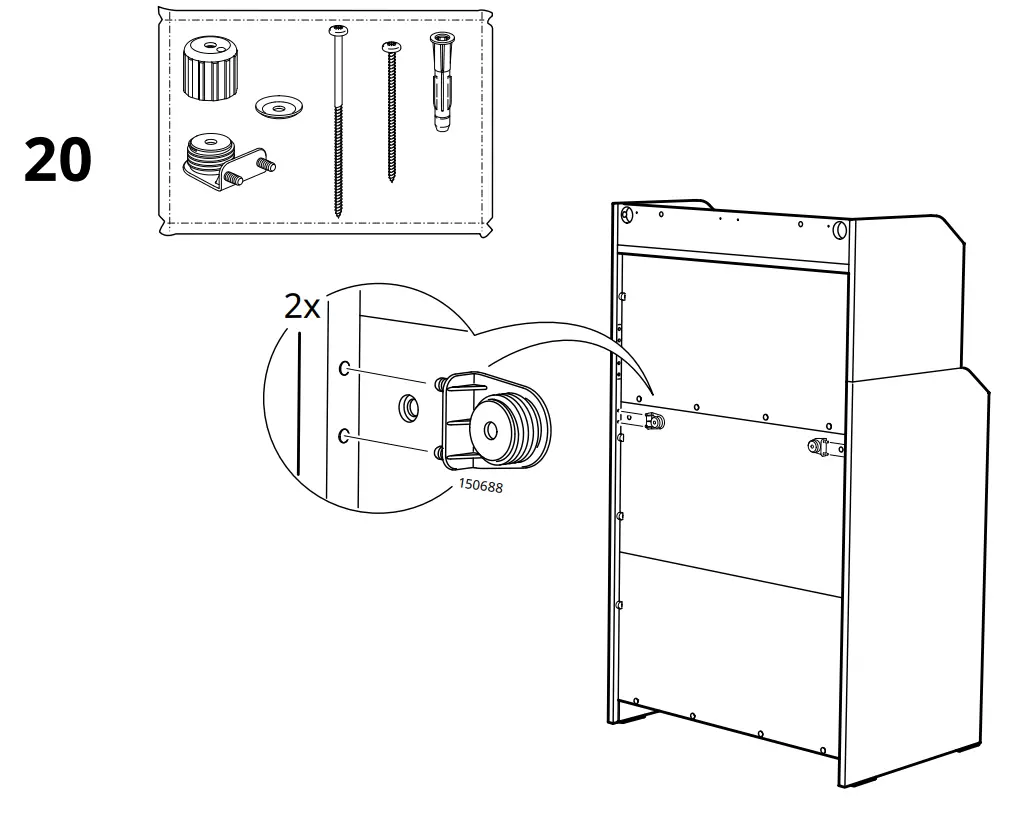 20

2x

150688