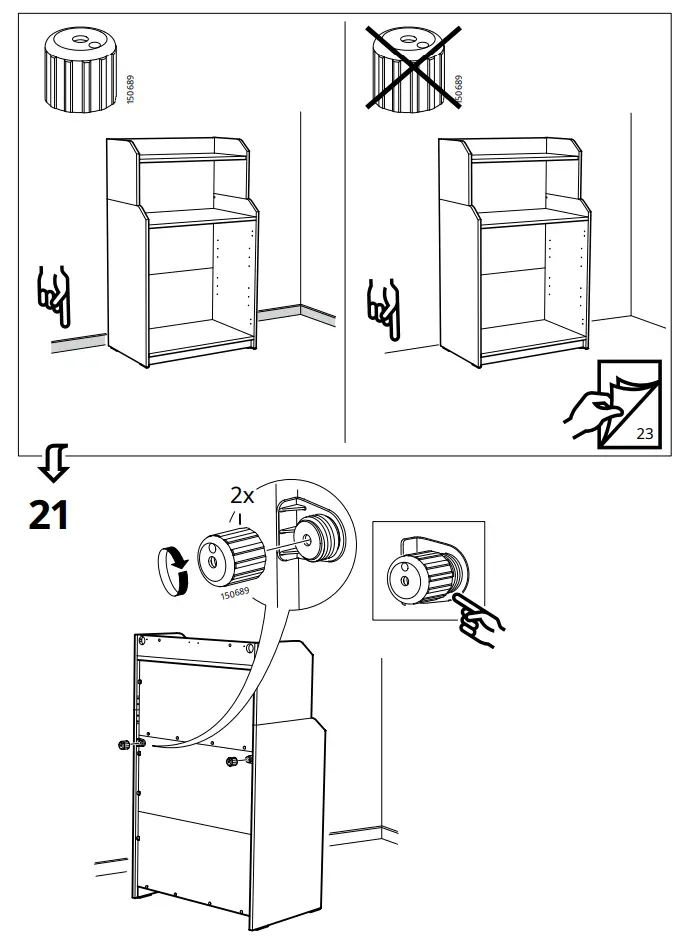 150689

150689

23

21

2x

150689