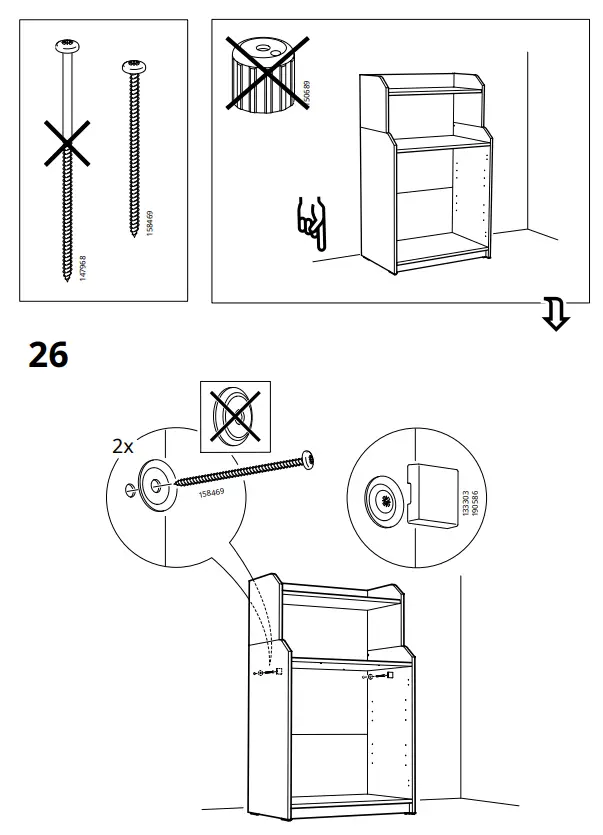 147968

158469

150689

26

2x

158469

133303
190586